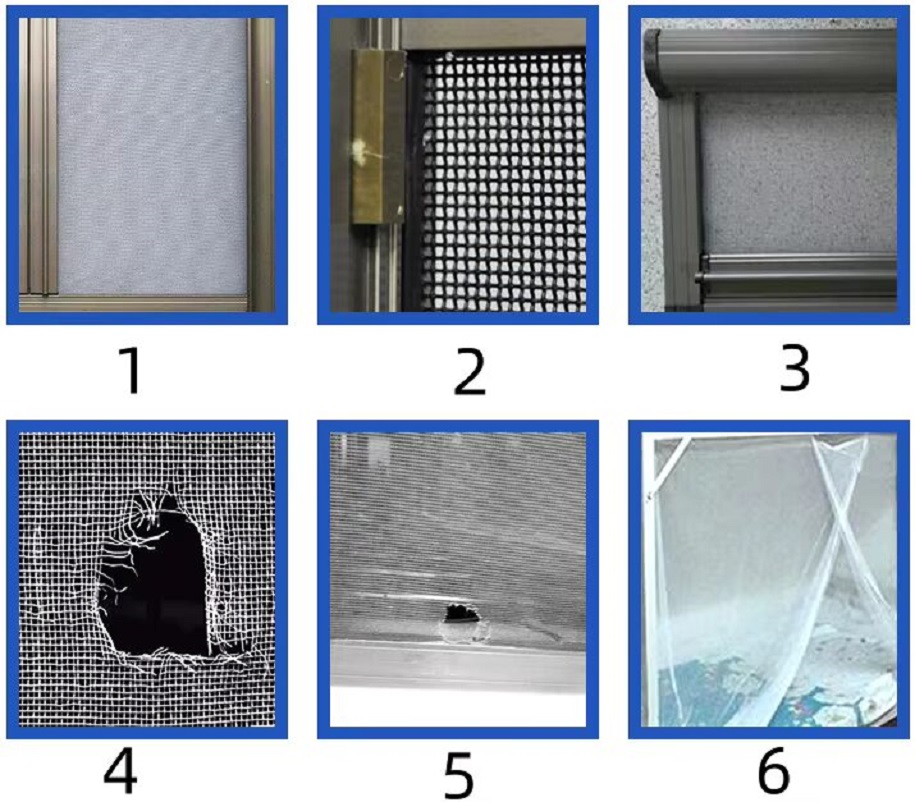 1

2

3

4

5

6