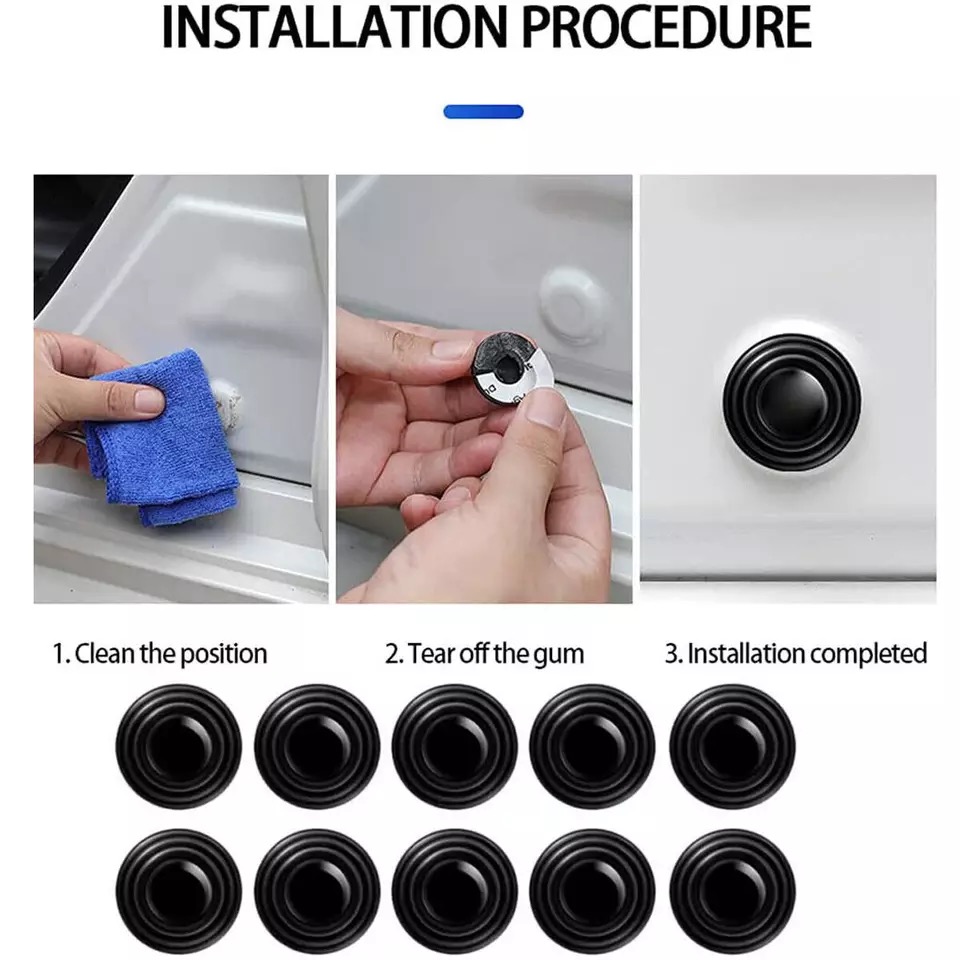 INSTALLATION PROCEDURE

1. Clean the position

2. Tear off the gum

3. Installation completed