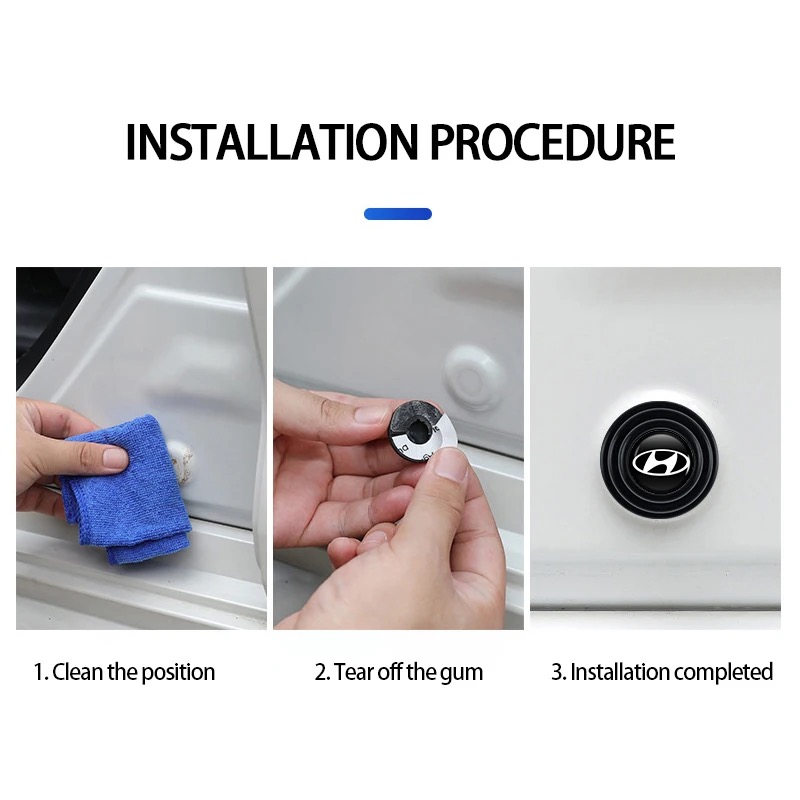 INSTALLATION PROCEDURE

1. Clean the position

2. Tear off the gum

3. Installation completed