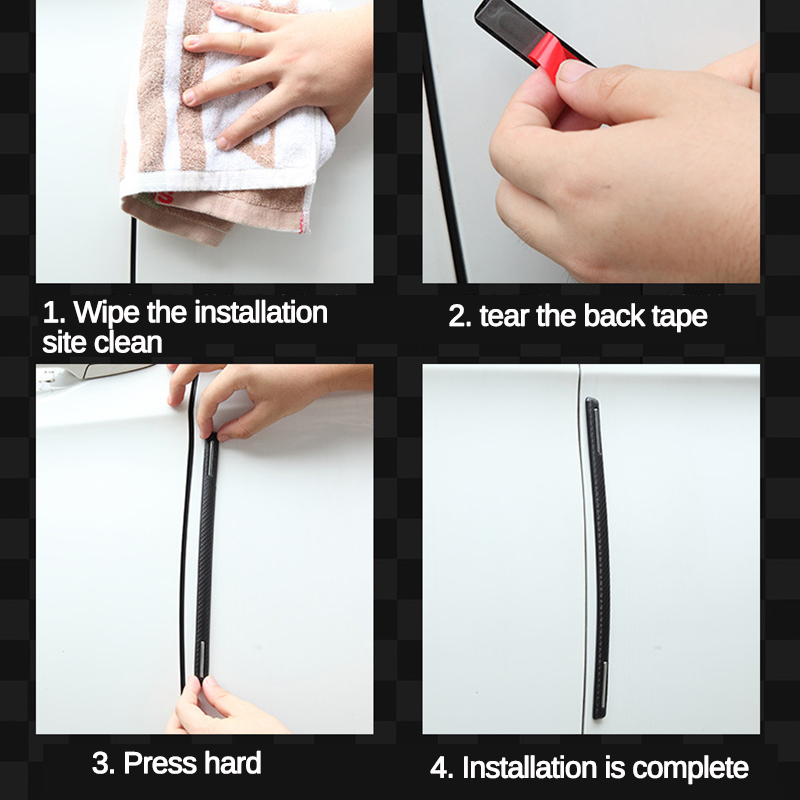 1. Wipe the installation site clean

2. tear the back tape

3. Press hard

4. Installation is complete