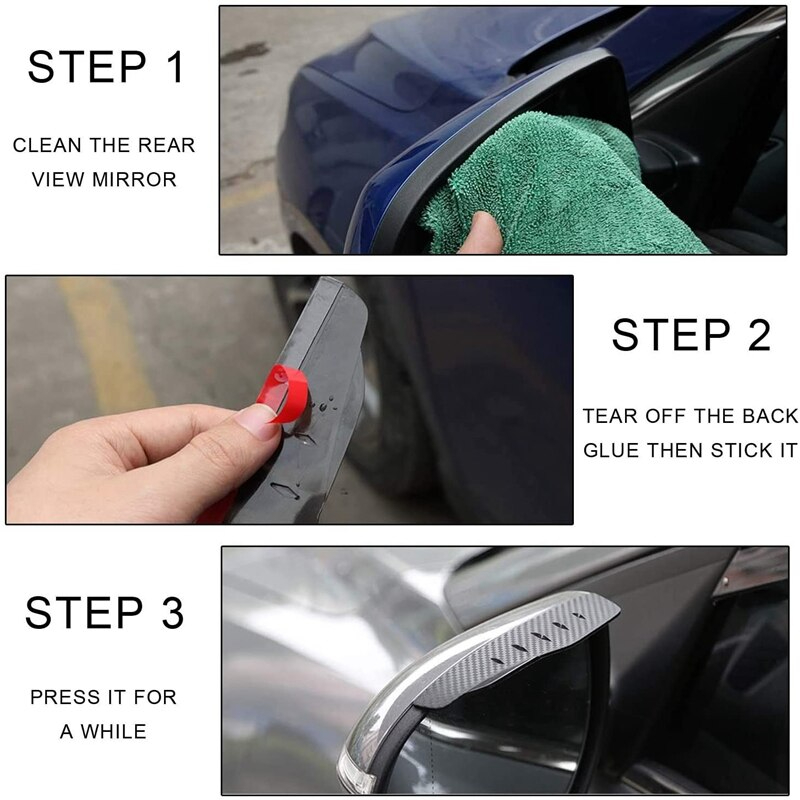 STEP 1

CLEAN THE REAR VIEW MIRROR

STEP 2

TEAR OFF THE BACK GLUE THEN STICK IT

STEP 3

PRESS IT FOR A WHILE