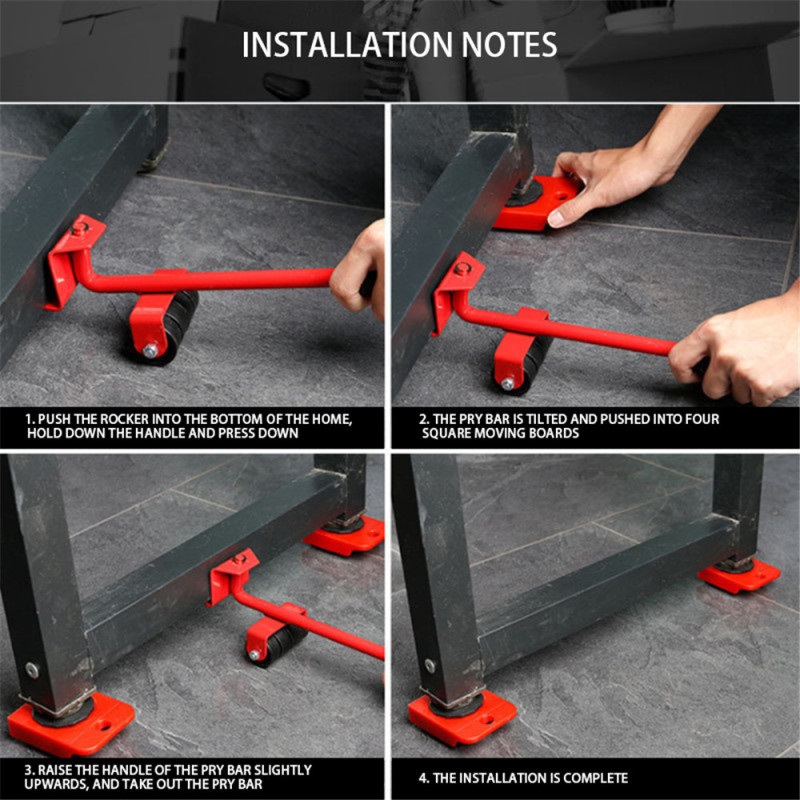 INSTALLATION NOTES

1. PUSH THE ROCKER INTO THE BOTTOM OF THE HOME, HOLD DOWN THE HANDLE AND PRESS DOWN

2. THE PRY BAR IS TILTED AND PUSHED INTO FOUR SQUARE MOVING BOARDS

3. RAISE THE HANDLE OF THE PRY BAR SLIGHTLY UPWARDS, AND TAKE OUT THE PRY BAR

4. THE INSTALLATION IS COMPLETE