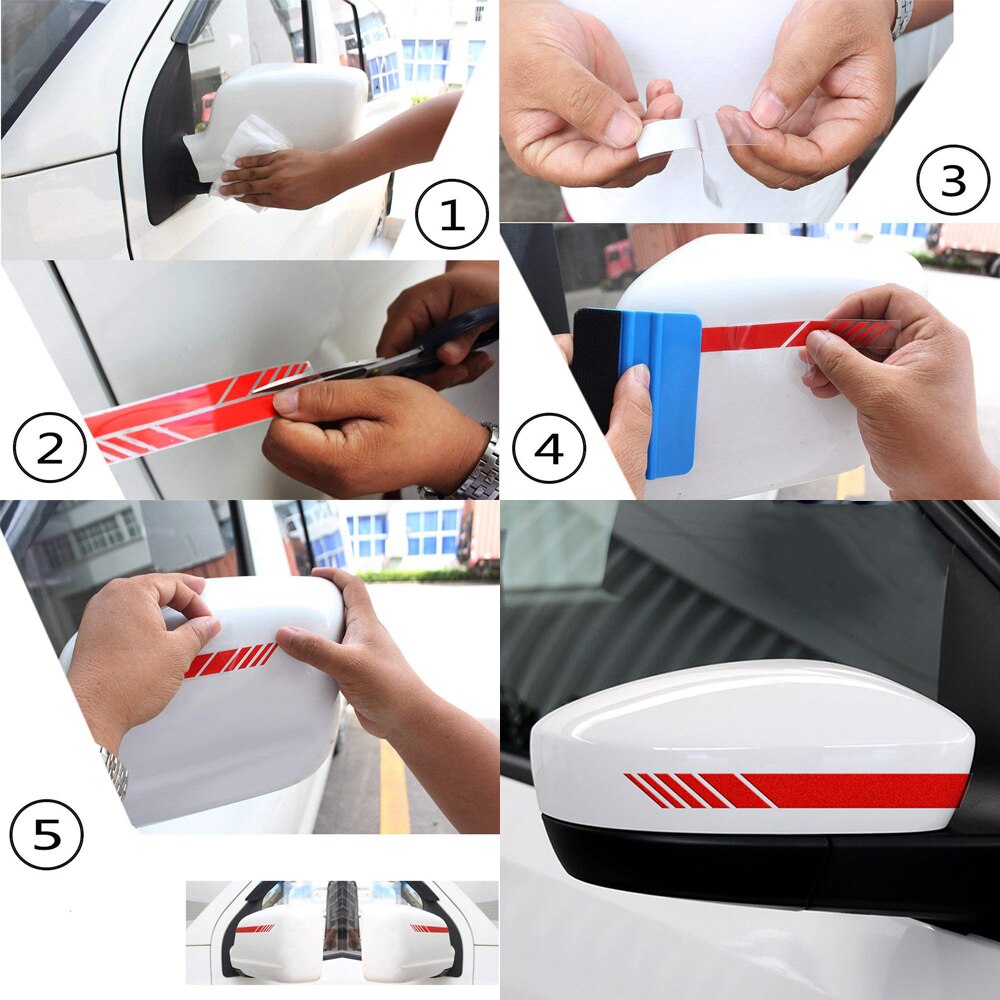 1

3

2

4

5