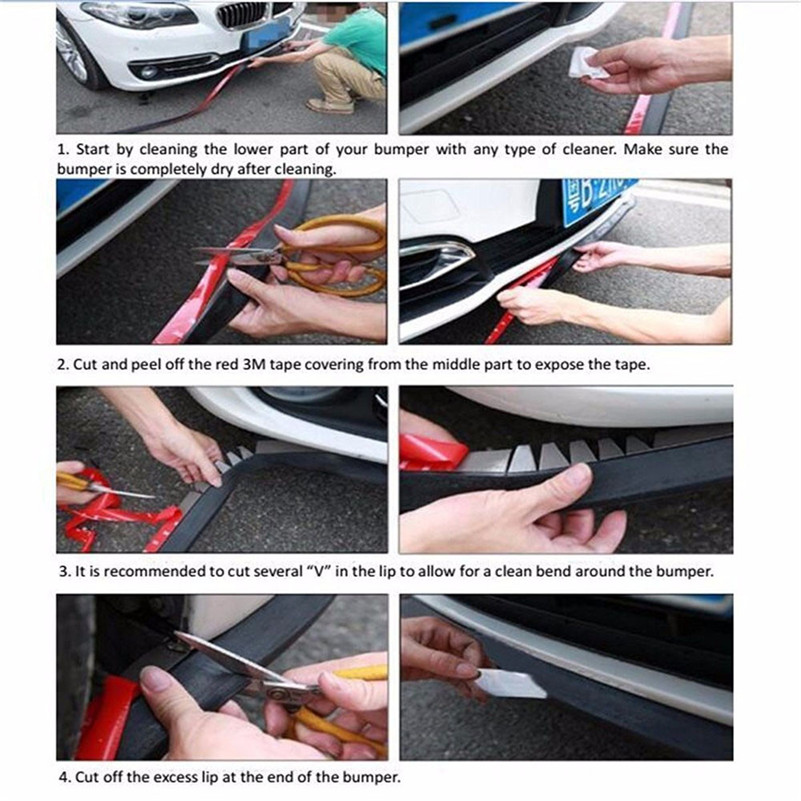 1. Start by cleaning the lower part of your bumper with any type of cleaner. Make sure the bumper is completely dry after cleaning.

2. Cut and peel off the red 3M tape covering from the middle part to expose the tape.

3. It is recommended to cut several "V" in the lip to allow for a clean bend around the bumper.

4. Cut off the excess lip at the end of the bumper.