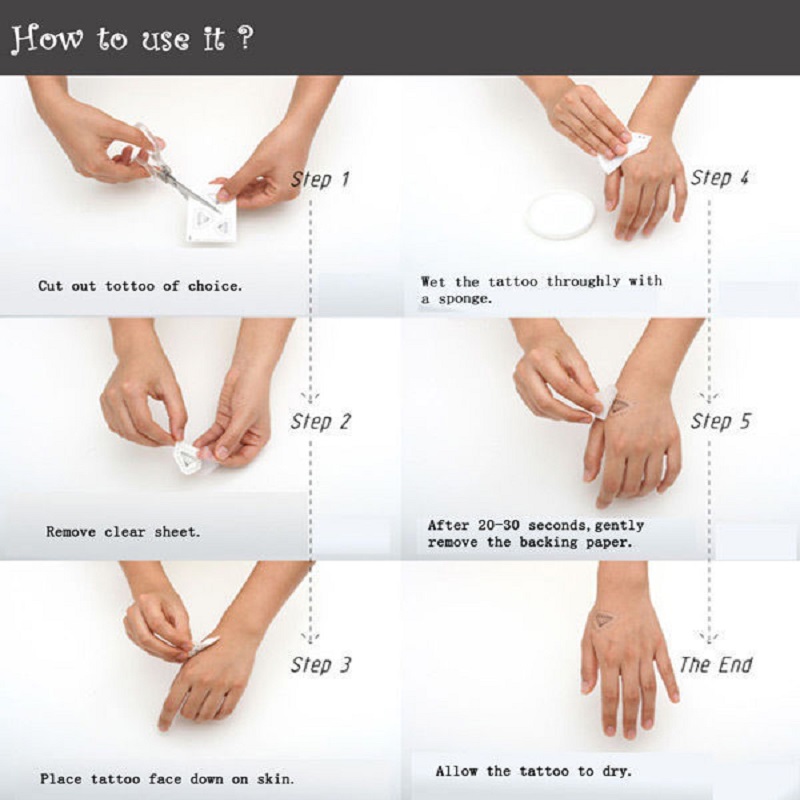 How to use it ?

Step 1

Cut out tottoo of choice.

Step 2

Remove clear sheet.

Step 3

Place tattoo face down on skin.

Step 4

Wet the tattoo throughly with a sponge.

Step 5

After 20-30 seconds, gently remove the backing paper.

The End

Allow the tattoo to dry.